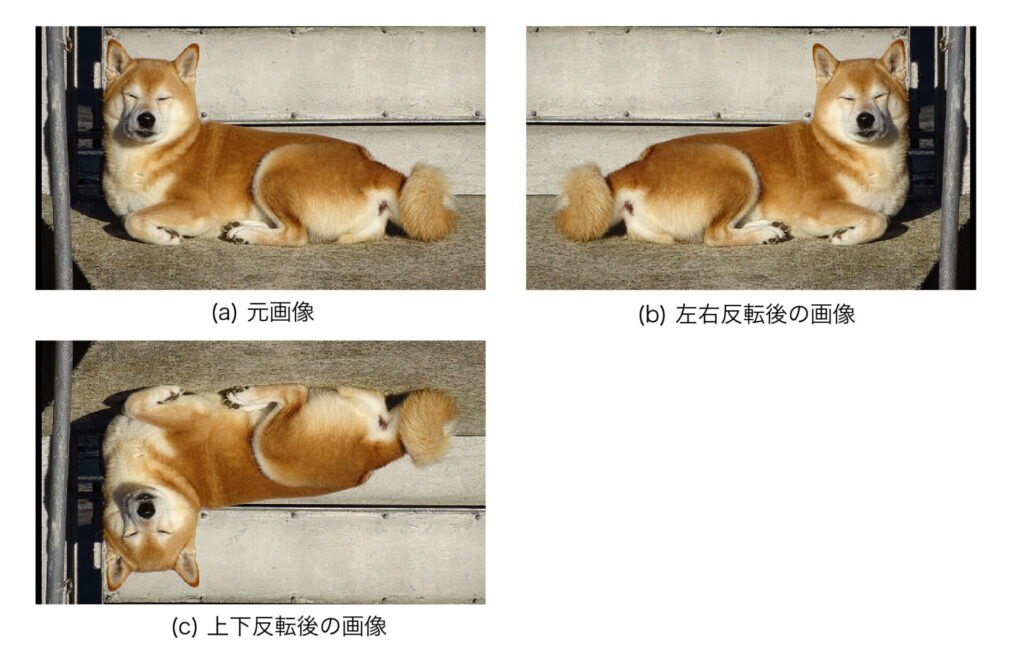 (a) 元画像

(b) 左右反転後の画像

(c) 上下反転後の画像